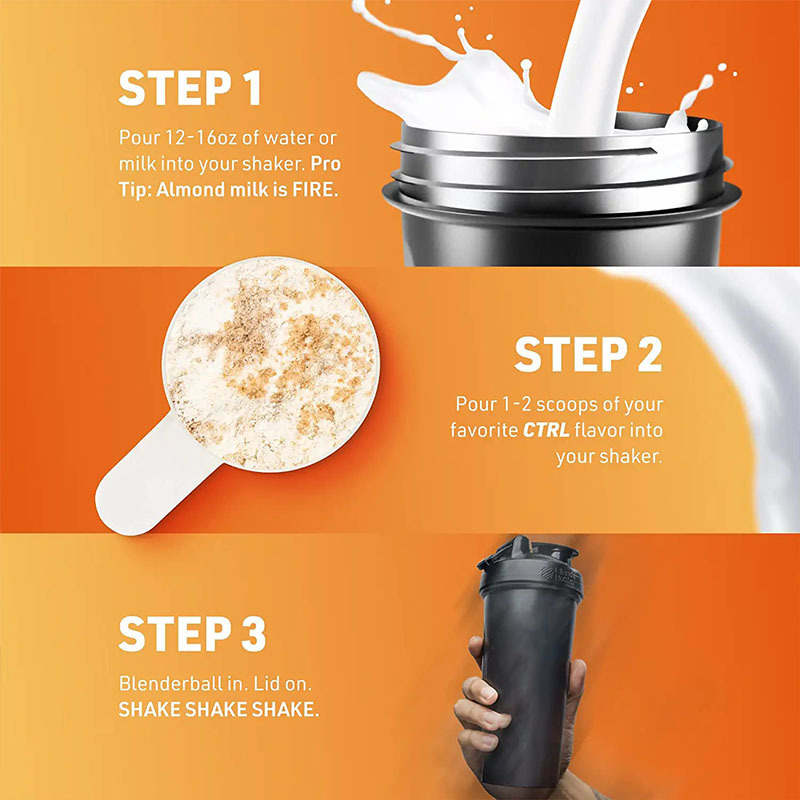 STEP 1

Pour 12-16oz of water or milk into your shaker. Pro Tip: Almond milk is FIRE.

STEP 2

Pour 1-2 scoops of your favorite CTRL flavor into your shaker.

STEP 3

Blenderball in. Lid on. SHAKE SHAKE SHAKE.